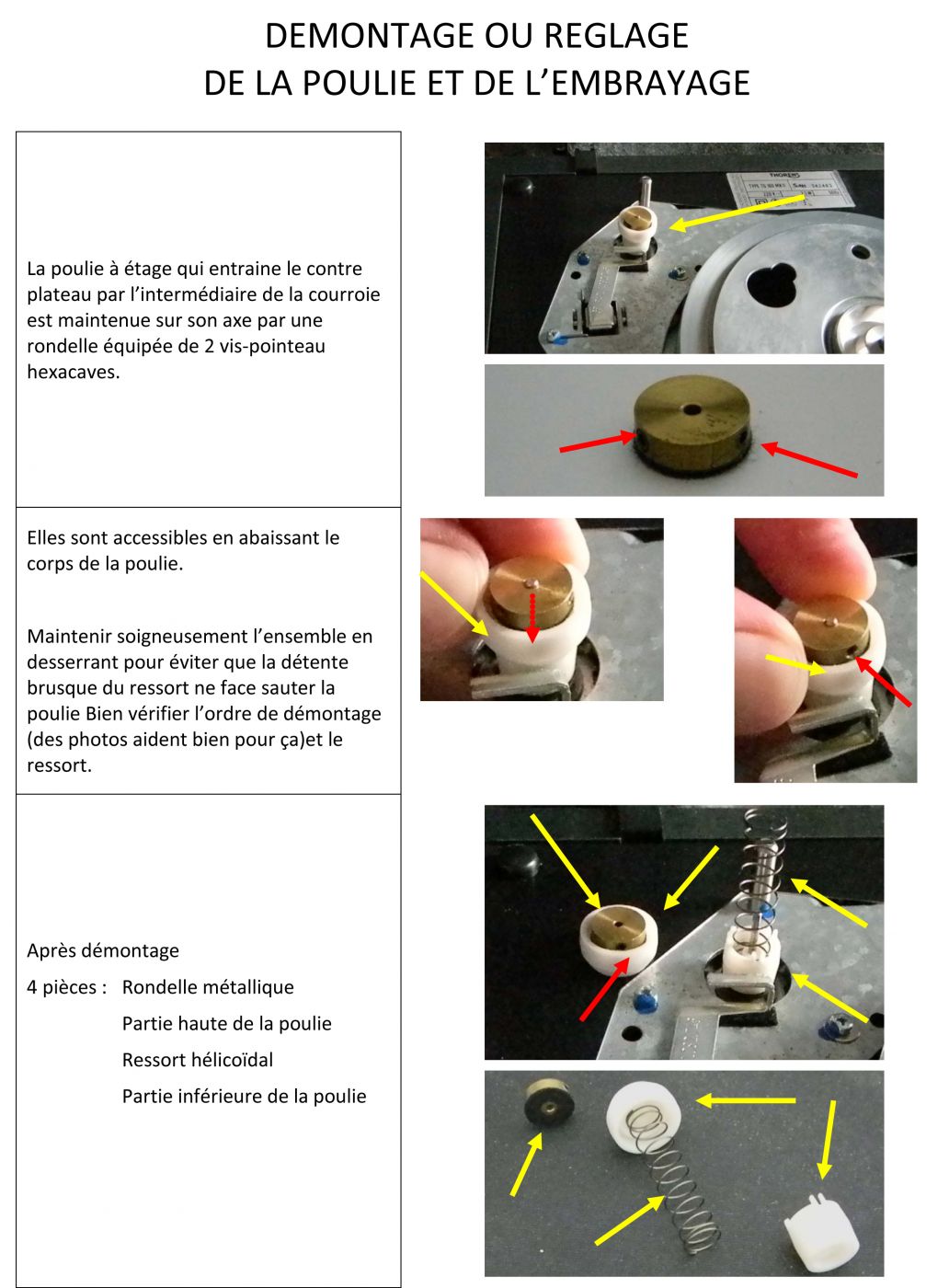 DEMONTAGE OU REGLAGE
DE LA POULIE ET DE L'EMBRAYAGE

La poulie à étage qui entraine le contre plateau par l'intermédiaire de la courroie est maintenue sur son axe par une rondelle équipée de 2 vis-pointeau hexacaves.

THORENS

Elles sont accessibles en abaissant le corps de la poulie.

Maintenir soigneusement l'ensemble en desserrant pour éviter que la détente brusque du ressort ne face sauter la poulie Bien vérifier l'ordre de démontage (des photos aident bien pour ça)et le ressort.

Après démontage

4 pièces : Rondelle métallique

Partie haute de la poulie

Ressort hélicoïdal

Partie inférieure de la poulie