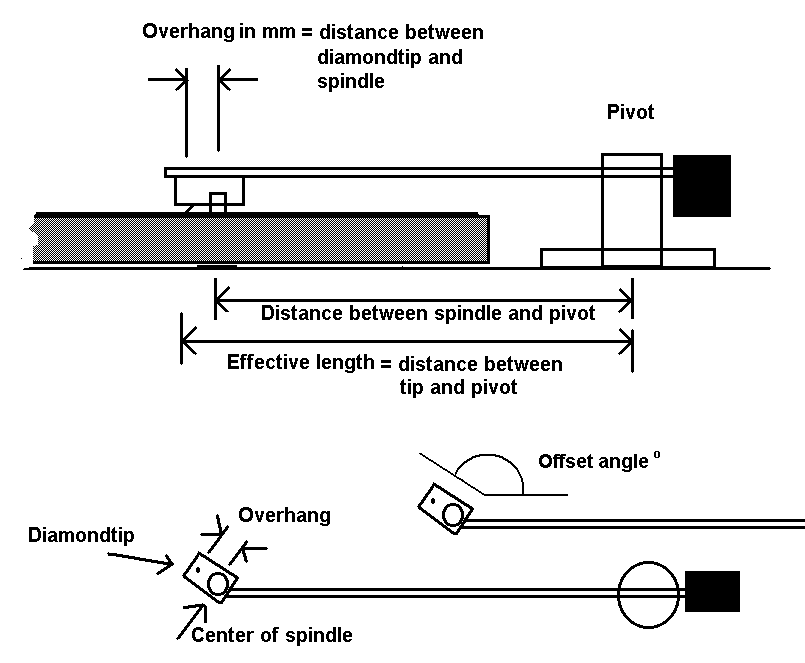 Overhang in mm = distance between diamondtip and spindle

Pivot

Distance between spindle and pivot

Effective length = distance between tip and pivot

Offset angle $^o$

Overhang

Diamondtip

Center of spindle