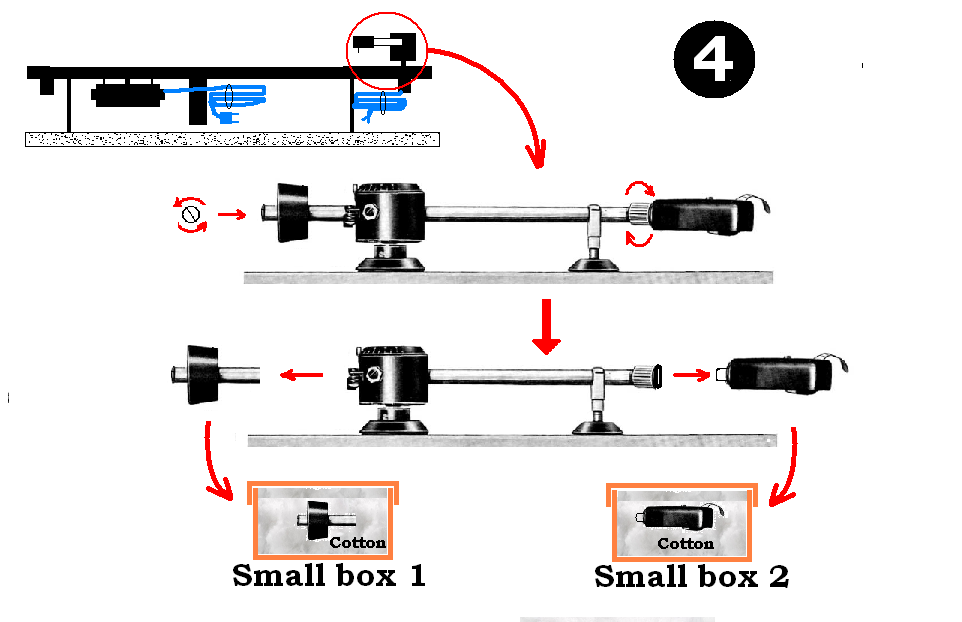 4

Cotton

Small box 1

Cotton

Small box 2